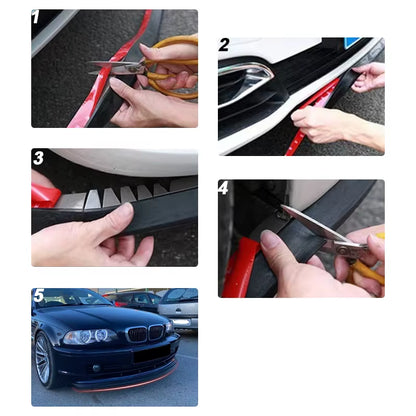 1

2

3

4

5